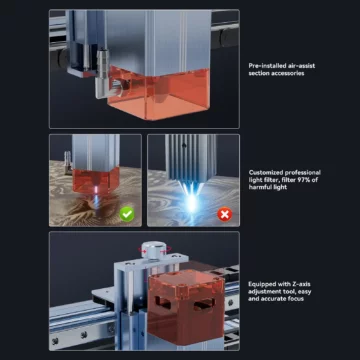 Pre-installed air-assist section accessories

Customized professional light filter, filter 97% of harmful light

Equipped with Z-axis adjustment tool, easy and accurate focus