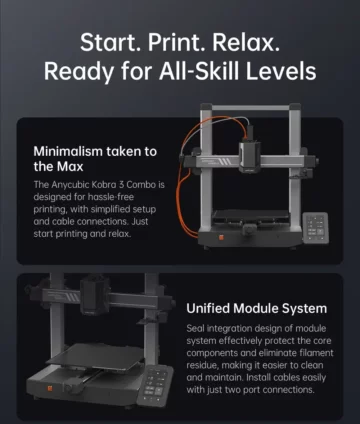 Start. Print. Relax.
Ready for All-Skill Levels

Minimalism taken to the Max

The Anycubic Kobra 3 Combo is designed for hassle-free printing, with simplified setup and cable connections. Just start printing and relax.

Unified Module System

Seal integration design of module system effectively protect the core components and eliminate filament residue, making it easier to clean and maintain. Install cables easily with just two port connections.