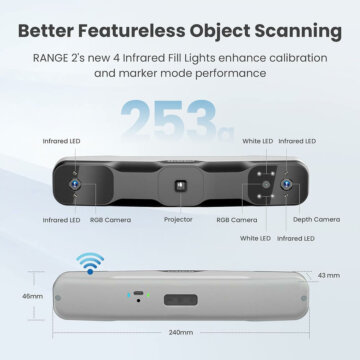 Better Featureless Object Scanning

RANGE 2's new 4 Infrared Fill Lights enhance calibration and marker mode performance

253g

Infrared LED

White LED

Infrared LED

Infrared LED

RGB Camera

Projector

RGB Camera

Depth Camera

White LED

Infrared LED

43 mm

46mm

240mm