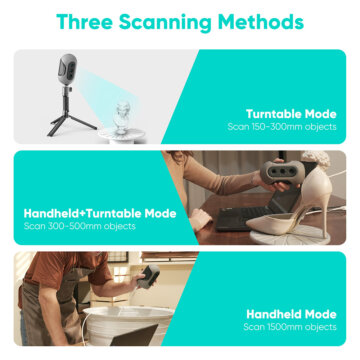 Three Scanning Methods

Turntable Mode
Scan 150-300mm objects

Handheld+Turntable Mode
Scan 300-500mm objects

Handheld Mode
Scan 1500mm objects