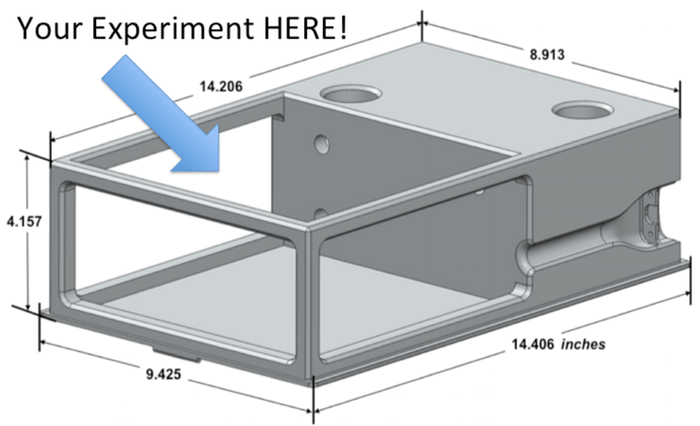 Your Experiment HERE!

14.206

8.913

4.157

9.425

14.406 inches