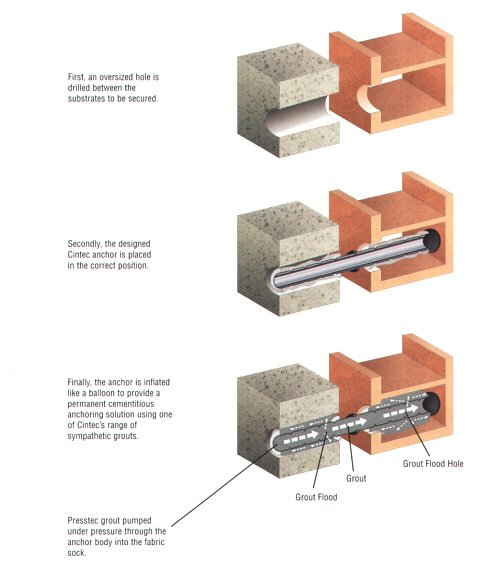 First, an oversized hole is drilled between the substrates to be secured.

Secondly, the designed Cintec anchor is placed in the correct position.

Finally, the anchor is inflated like a balloon to provide a permanent cementitious anchoring solution using one of Cintec's range of sympathetic grouts.

Grout Flood Hole

Grout

Grout Flood

Presstec grout pumped under pressure through the anchor body into the fabric sock.