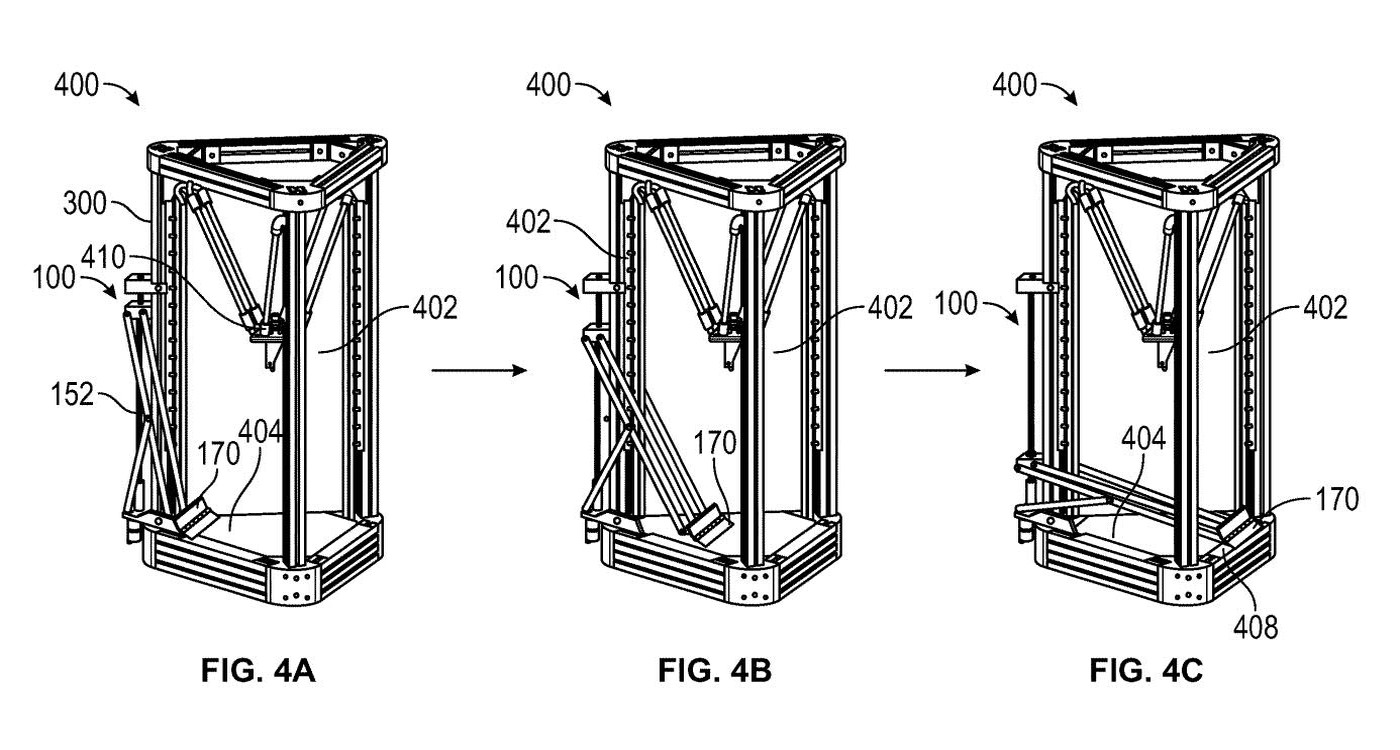 400

300

410

100

402

152

170

404

FIG. 4A

400

402

100

402

170

FIG. 4B

400

100

402

404

170

408

FIG. 4C