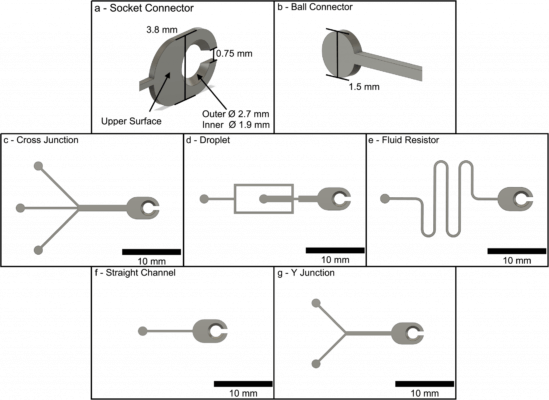 a - Socket Connector

3.8 mm

0.75 mm

Upper Surface

Outer Ø 2.7 mm
Inner Ø 1.9 mm

b - Ball Connector

1.5 mm

c - Cross Junction

10 mm

d - Droplet

10 mm

e - Fluid Resistor

10 mm

f - Straight Channel

10 mm

g - Y Junction

10 mm