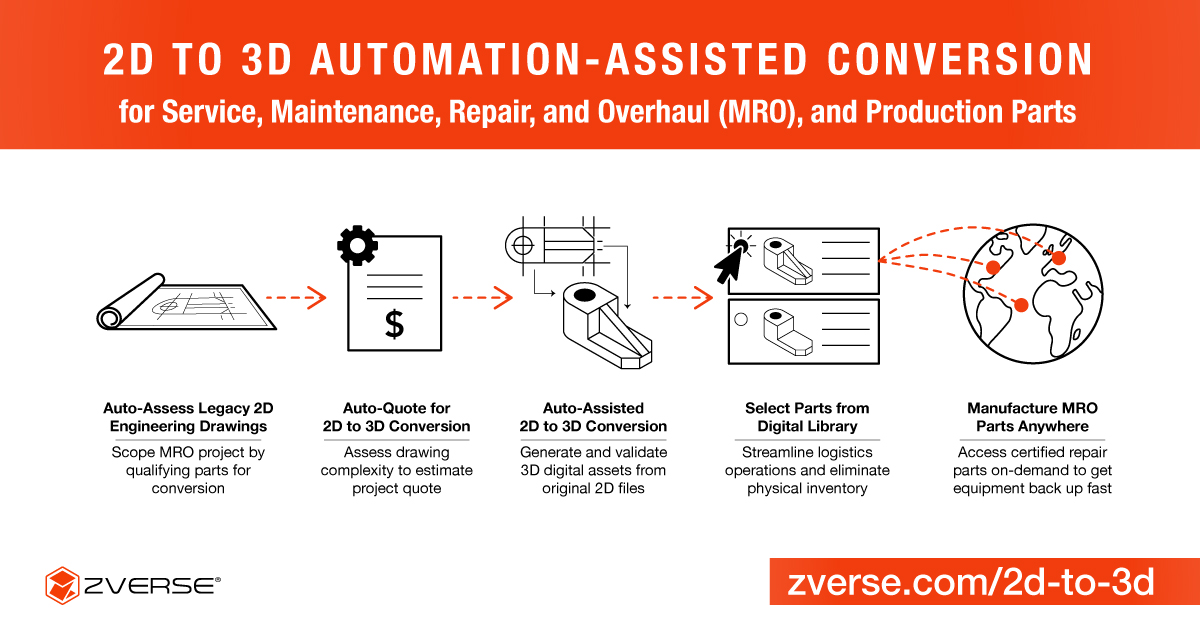 2D TO 3D AUTOMATION-ASSISTED CONVERSION

for Service, Maintenance, Repair, and Overhaul (MRO), and Production Parts

$

Auto-Assess Legacy 2D Engineering Drawings

Scope MRO project by qualifying parts for conversion

Auto-Quote for 2D to 3D Conversion

Assess drawing complexity to estimate project quote

Auto-Assisted 2D to 3D Conversion

Generate and validate 3D digital assets from original 2D files

Select Parts from Digital Library

Streamline logistics operations and eliminate physical inventory

Manufacture MRO Parts Anywhere

Access certified repair parts on-demand to get equipment back up fast

ZVERSE®

zverse.com/2d-to-3d