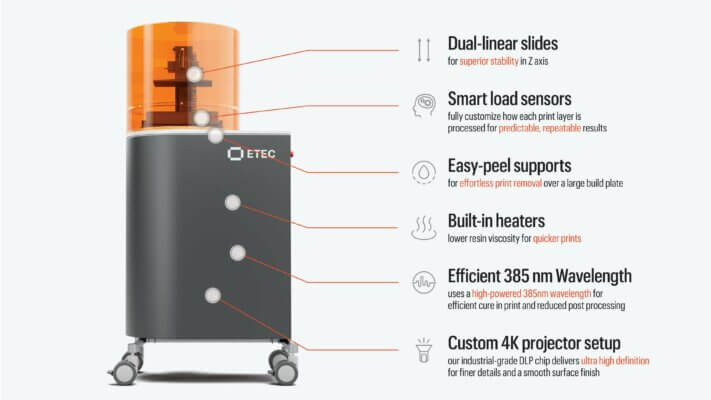 ETEC

Dual-linear slides
for superior stability in Z axis

Smart load sensors
fully customize how each print layer is processed for predictable, repeatable results

Easy-peel supports
for effortless print removal over a large build plate

Built-in heaters
lower resin viscosity for quicker prints

Efficient 385 nm Wavelength
uses a high-powered 385nm wavelength for efficient cure in print and reduced post processing

Custom 4K projector setup
our industrial-grade DLP chip delivers ultra high definition for finer details and a smooth surface finish